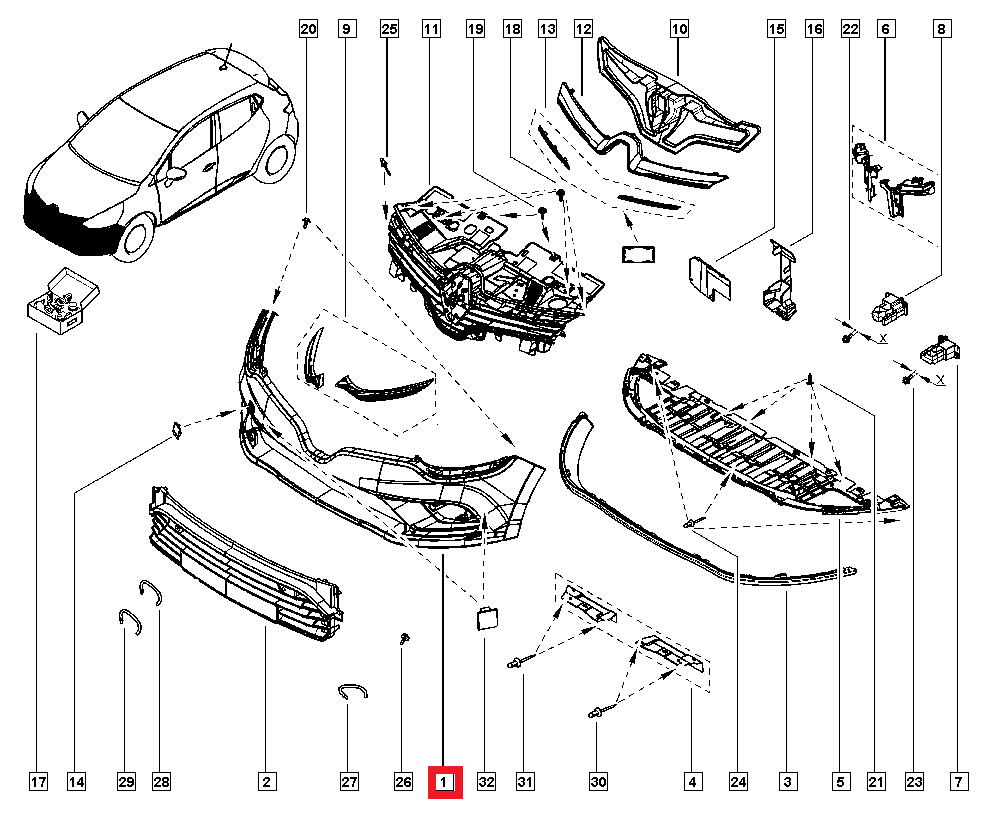 20 9 25 11 19 18 13 12 10 15 16 22 6 8

X
X

17 14 29 28 2 27 26 1 32 31 30 4 24 3 5 21 23 7